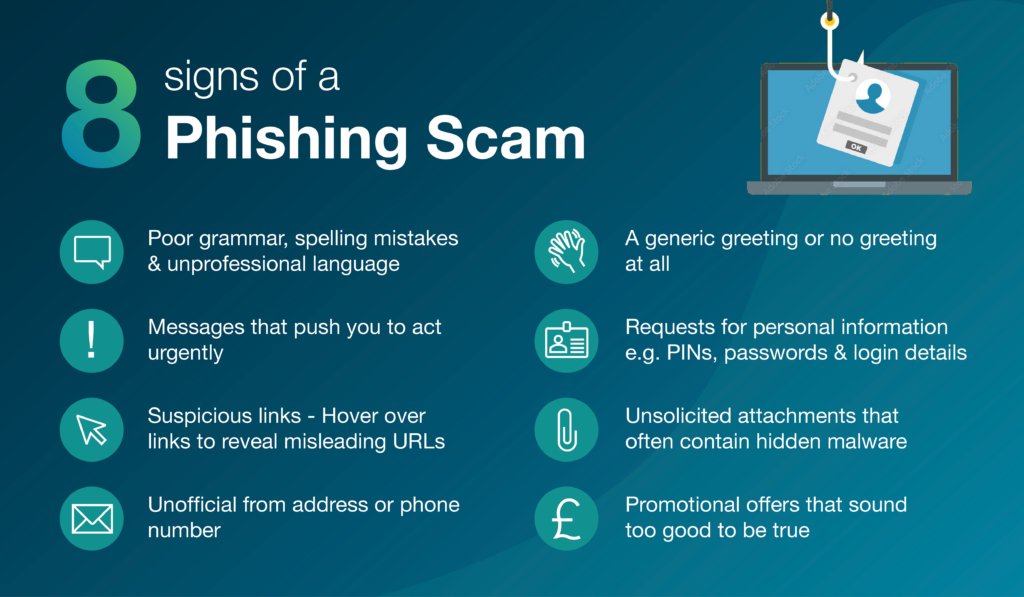 8 signs of a
Phishing Scam

OK

Poor grammar, spelling mistakes & unprofessional language

Messages that push you to act urgently

Suspicious links - Hover over links to reveal misleading URLs

Unofficial from address or phone number

A generic greeting or no greeting at all

Requests for personal information e.g. PINs, passwords & login details

Unsolicited attachments that often contain hidden malware

Promotional offers that sound too good to be true